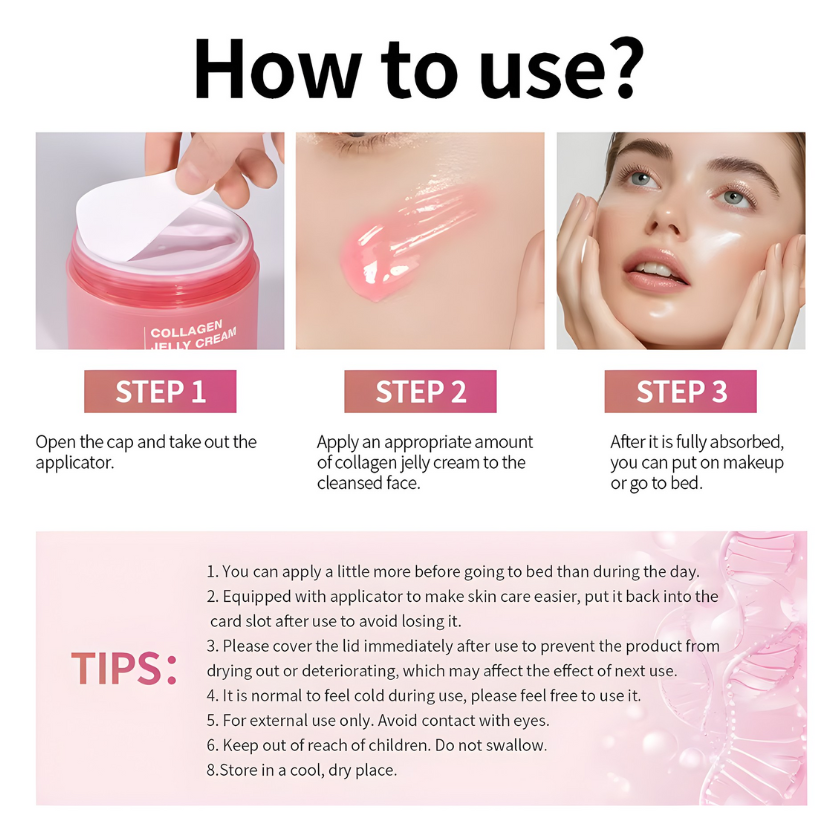 How to use?

COLLAGEN JELLY CREAM

STEP 1

Open the cap and take out the applicator.

STEP 2

Apply an appropriate amount of collagen jelly cream to the cleansed face.

STEP 3

After it is fully absorbed, you can put on makeup or go to bed.

TIPS:

1. You can apply a little more before going to bed than during the day.
2. Equipped with applicator to make skin care easier, put it back into the card slot after use to avoid losing it.
3. Please cover the lid immediately after use to prevent the product from drying out or deteriorating, which may affect the effect of next use.
4. It is normal to feel cold during use, please feel free to use it.
5. For external use only. Avoid contact with eyes.
6. Keep out of reach of children. Do not swallow.
8.Store in a cool, dry place.